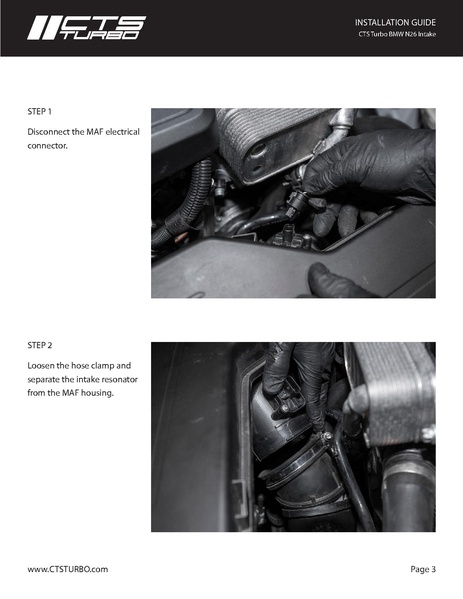 CTS TURBO

INSTALLATION GUIDE
CTS Turbo BMW N26 Intake

STEP 1

Disconnect the MAF electrical connector.

STEP 2

Loosen the hose clamp and separate the intake resonator from the MAF housing.

www.CTSTURBO.com

Page 3