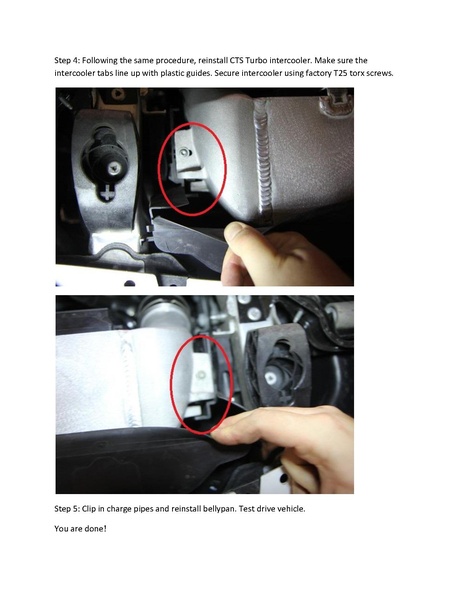 Step 4: Following the same procedure, reinstall CTS Turbo intercooler. Make sure the intercooler tabs line up with plastic guides. Secure intercooler using factory T25 torx screws.

Step 5: Clip in charge pipes and reinstall bellypan. Test drive vehicle.

You are done!