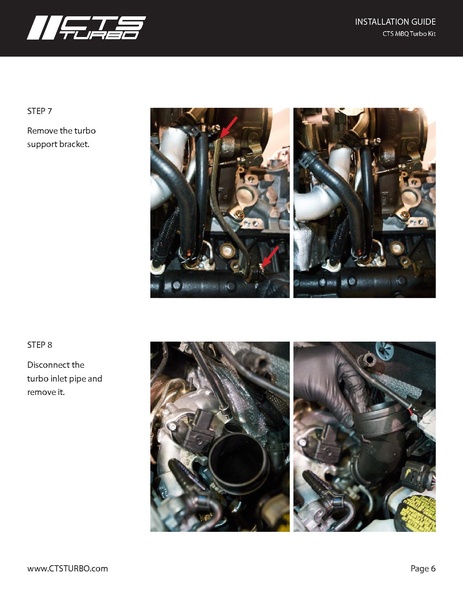 CTS TURBO

INSTALLATION GUIDE
CTS MBQ Turbo Kit

STEP 7

Remove the turbo support bracket.

STEP 8

Disconnect the turbo inlet pipe and remove it.

www.CTSTURBO.com

Page 6