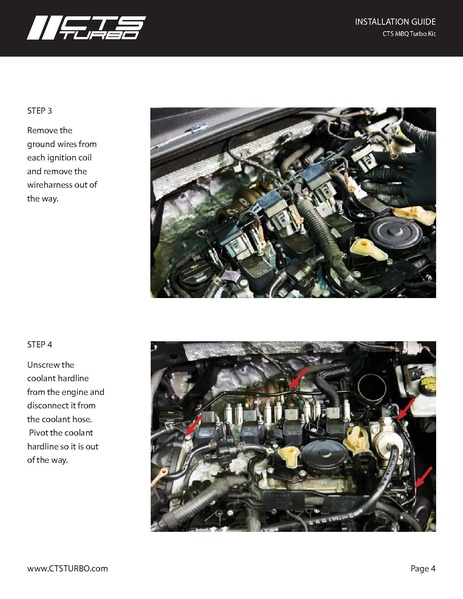 CTS TURBO

INSTALLATION GUIDE
CTS MBQ Turbo Kit

STEP 3

Remove the ground wires from each ignition coil and remove the wireharness out of the way.

STEP 4

Unscrew the coolant hardline from the engine and disconnect it from the coolant hose. Pivot the coolant hardline so it is out of the way.

www.CTSTURBO.com

Page 4