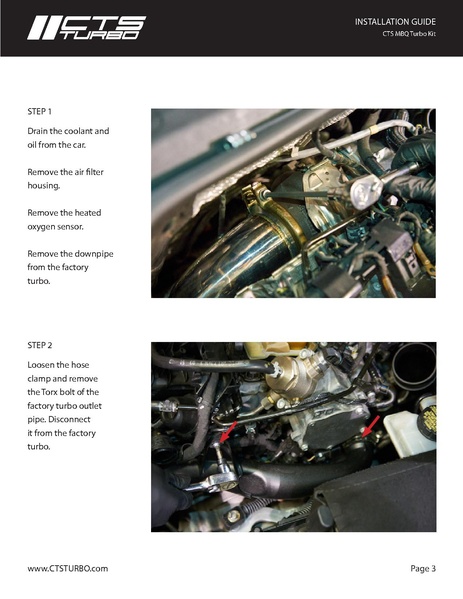 CTS TURBO

INSTALLATION GUIDE
CTS MBQ Turbo Kit

STEP 1

Drain the coolant and oil from the car.

Remove the air filter housing.

Remove the heated oxygen sensor.

Remove the downpipe from the factory turbo.

STEP 2

Loosen the hose clamp and remove the Torx bolt of the factory turbo outlet pipe. Disconnect it from the factory turbo.

www.CTSTURBO.com

Page 3