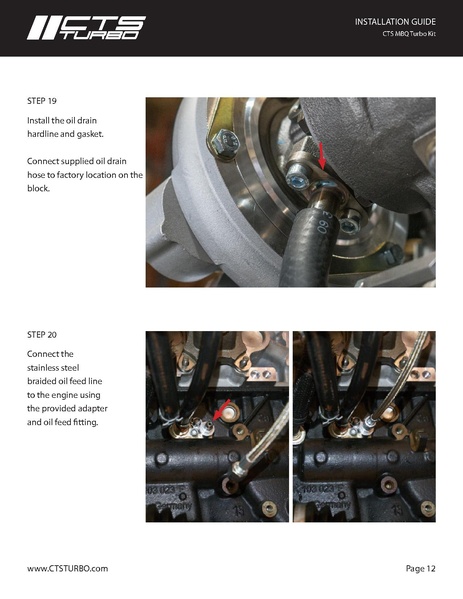 CTS TURBO

INSTALLATION GUIDE
CTS MBQ Turbo Kit

STEP 19

Install the oil drain hardline and gasket.

Connect supplied oil drain hose to factory location on the block.

STEP 20

Connect the stainless steel braided oil feed line to the engine using the provided adapter and oil feed fitting.

www.CTSTURBO.com

Page 12