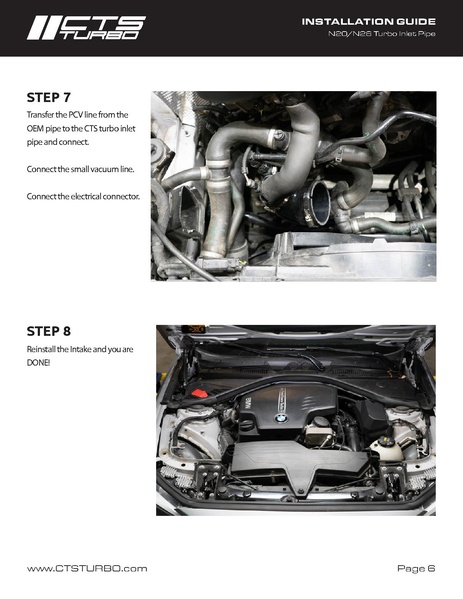 CTS TURBO

INSTALLATION GUIDE
N20/N26 Turbo Inlet Pipe

STEP 7
Transfer the PCV line from the OEM pipe to the CTS turbo inlet pipe and connect.

Connect the small vacuum line.

Connect the electrical connector.

STEP 8
Reinstall the Intake and you are DONE!

www.CTSTURBO.com

Page 6