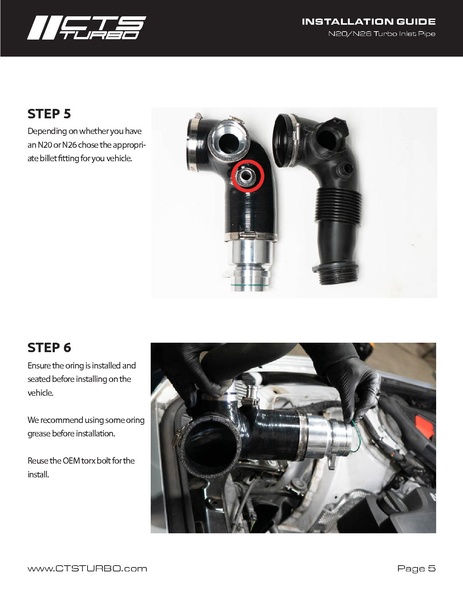 CTS TURBO

INSTALLATION GUIDE
N20/N26 Turbo Inlet Pipe

STEP 5
Depending on whether you have an N20 or N26 chose the appropriate billet fitting for you vehicle.

STEP 6
Ensure the oring is installed and seated before installing on the vehicle.

We recommend using some oring grease before installation.

Reuse the OEM torx bolt for the install.

www.CTSTURBO.com

Page 5