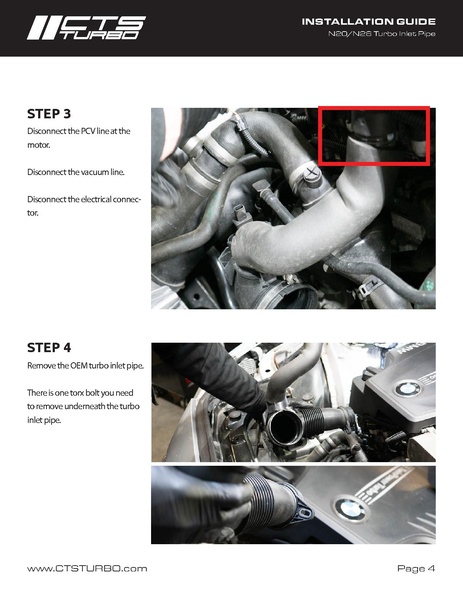 CTS TURBO

INSTALLATION GUIDE
N20/N26 Turbo Inlet Pipe

STEP 3
Disconnect the PCV line at the motor.

Disconnect the vacuum line.

Disconnect the electrical connector.

STEP 4
Remove the OEM turbo inlet pipe.

There is one torx bolt you need to remove underneath the turbo inlet pipe.

www.CTSTURBO.com

Page 4