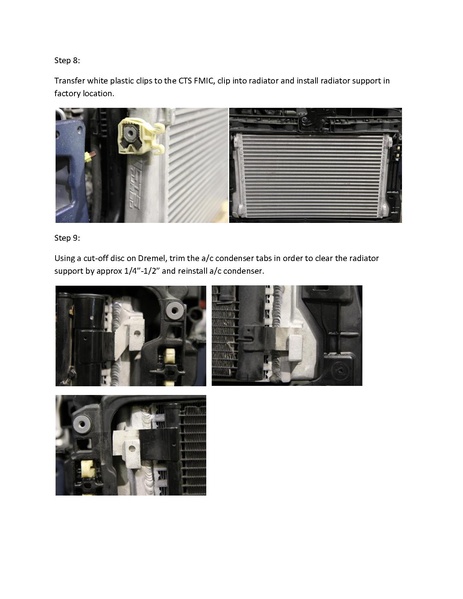 Step 8:

Transfer white plastic clips to the CTS FMIC, clip into radiator and install radiator support in factory location.

Step 9:

Using a cut-off disc on Dremel, trim the a/c condenser tabs in order to clear the radiator support by approx 1/4"-1/2" and reinstall a/c condenser.