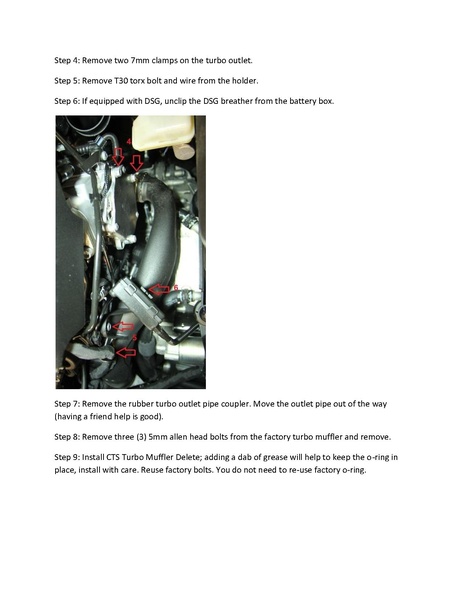 Step 4: Remove two 7mm clamps on the turbo outlet.

Step 5: Remove T30 torx bolt and wire from the holder.

Step 6: If equipped with DSG, unclip the DSG breather from the battery box.

4

6

5

Step 7: Remove the rubber turbo outlet pipe coupler. Move the outlet pipe out of the way (having a friend help is good).

Step 8: Remove three (3) 5mm allen head bolts from the factory turbo muffler and remove.

Step 9: Install CTS Turbo Muffler Delete; adding a dab of grease will help to keep the o-ring in place, install with care. Reuse factory bolts. You do not need to re-use factory o-ring.