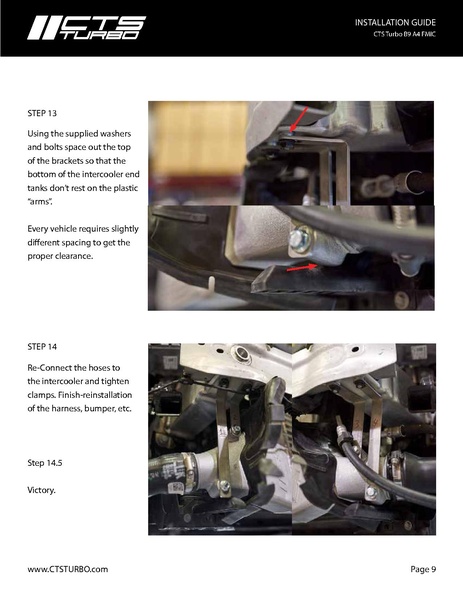 CTS TURBO

INSTALLATION GUIDE
CTS Turbo B9 A4 FMIC

STEP 13

Using the supplied washers and bolts space out the top of the brackets so that the bottom of the intercooler end tanks don't rest on the plastic "arms".

Every vehicle requires slightly different spacing to get the proper clearance.

STEP 14

Re-Connect the hoses to the intercooler and tighten clamps. Finish-reinstallation of the harness, bumper, etc.

Step 14.5

Victory.

www.CTSTURBO.com

Page 9