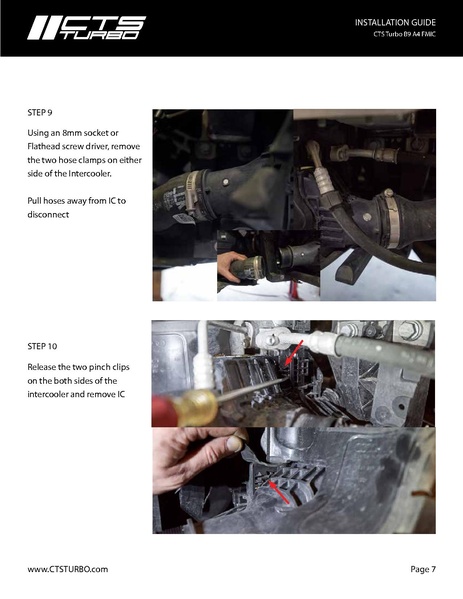 CTS TURBO

INSTALLATION GUIDE
CTS Turbo B9 A4 FMIC

STEP 9

Using an 8mm socket or Flathead screw driver, remove the two hose clamps on either side of the Intercooler.

Pull hoses away from IC to disconnect

STEP 10

Release the two pinch clips on the both sides of the intercooler and remove IC

www.CTSTURBO.com

Page 7