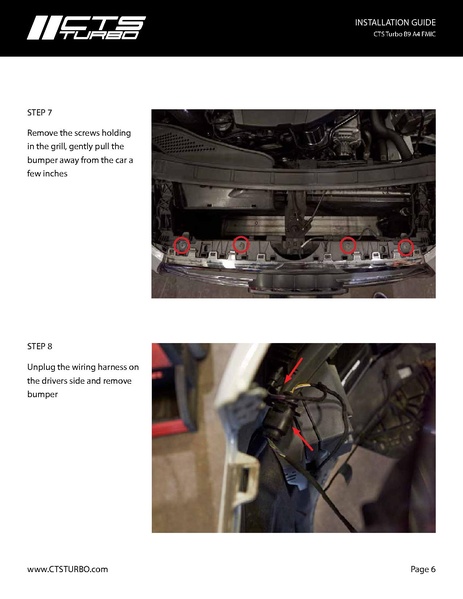 CTS TURBO

INSTALLATION GUIDE
CTS Turbo B9 A4 FMIC

STEP 7

Remove the screws holding in the grill, gently pull the bumper away from the car a few inches

STEP 8

Unplug the wiring harness on the drivers side and remove bumper

www.CTSTURBO.com

Page 6