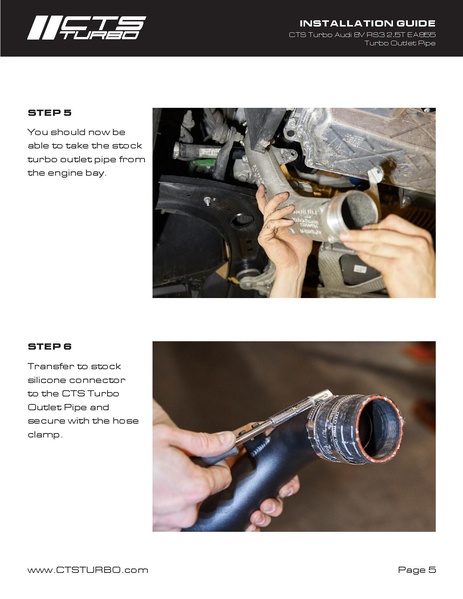 CTS TURBO

INSTALLATION GUIDE
CTS Turbo Audi 8V RS3 2.5T EA855
Turbo Outlet Pipe

STEP 5

You should now be able to take the stock turbo outlet pipe from the engine bay.

STEP 6

Transfer to stock silicone connector to the CTS Turbo Outlet Pipe and secure with the hose clamp.

www.CTSTURBO.com

Page 5