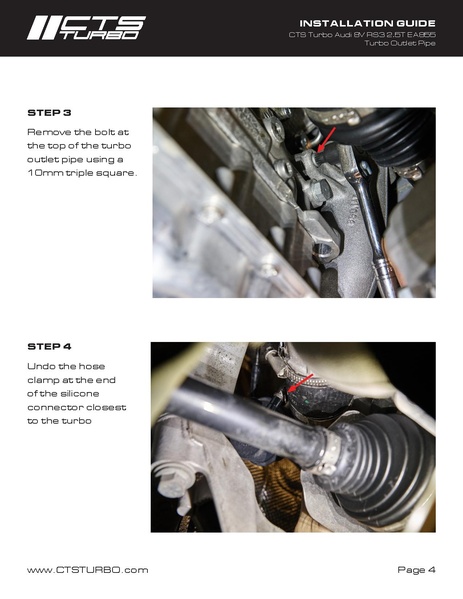 CTS TURBO

INSTALLATION GUIDE
CTS Turbo Audi 8V RS3 2.5T EA855
Turbo Outlet Pipe

STEP 3

Remove the bolt at the top of the turbo outlet pipe using a 10mm triple square.

STEP 4

Undo the hose clamp at the end of the silicone connector closest to the turbo

www.CTSTURBO.com

Page 4