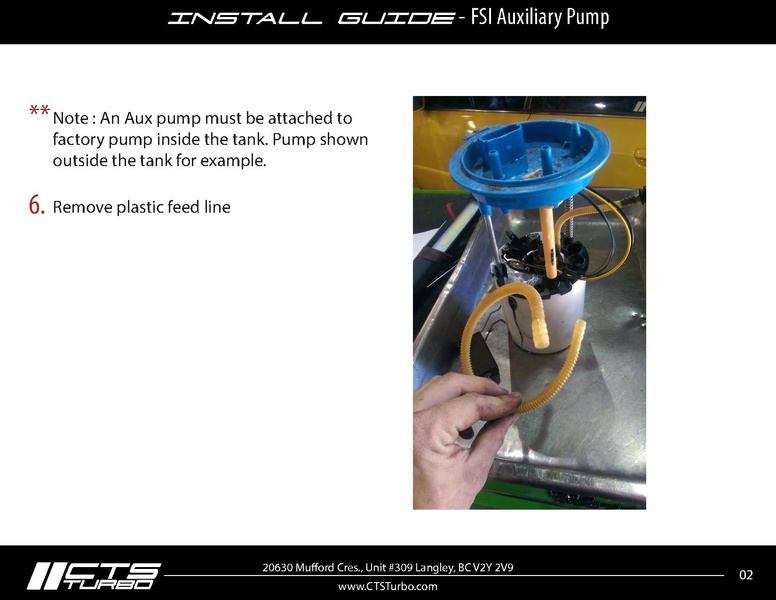 INSTALL GUIDE - FSI Auxiliary Pump

** Note : An Aux pump must be attached to factory pump inside the tank. Pump shown outside the tank for example.

6. Remove plastic feed line

CTS TURBO

20630 Mufford Cres., Unit #309 Langley, BC V2Y 2V9
www.CTSTurbo.com

02