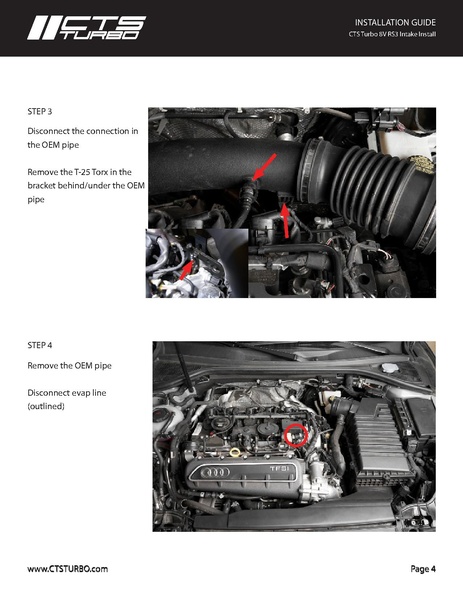 CTS TURBO

INSTALLATION GUIDE
CTS Turbo 8V RS3 Intake Install

STEP 3

Disconnect the connection in the OEM pipe

Remove the T-25 Torx in the bracket behind/under the OEM pipe

STEP 4

Remove the OEM pipe

Disconnect evap line (outlined)

TFSI

www.CTSTURBO.com

Page 4