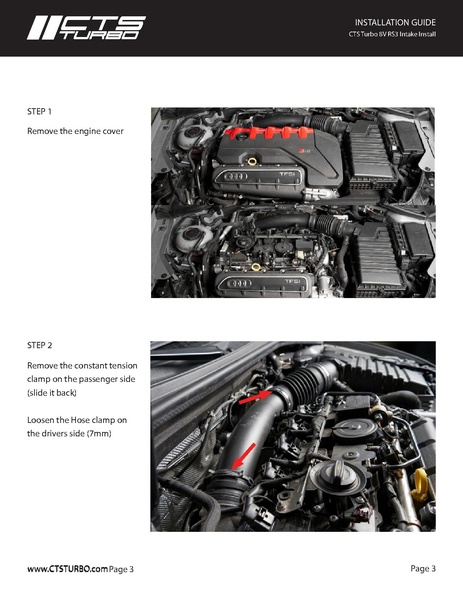 CTS TURBO

INSTALLATION GUIDE
CTS Turbo 8V RS3 Intake Install

STEP 1

Remove the engine cover

TFSI

TFSI

STEP 2

Remove the constant tension clamp on the passenger side (slide it back)

Loosen the Hose clamp on the drivers side (7mm)

www.CTSTURBO.com Page 3

Page 3