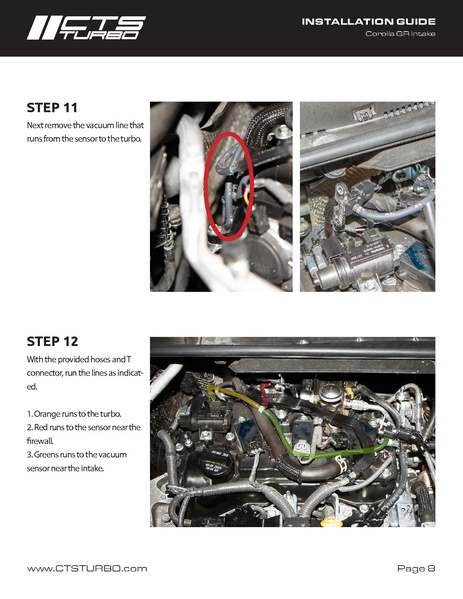 CTS TURBO

INSTALLATION GUIDE
Corolla GR Intake

STEP 11
Next remove the vacuum line that runs from the sensor to the turbo.

STEP 12
With the provided hoses and T connector, run the lines as indicated.

1. Orange runs to the turbo.
2. Red runs to the sensor near the firewall.
3. Greens runs to the vacuum sensor near the intake.

www.CTSTURBO.com
Page 8