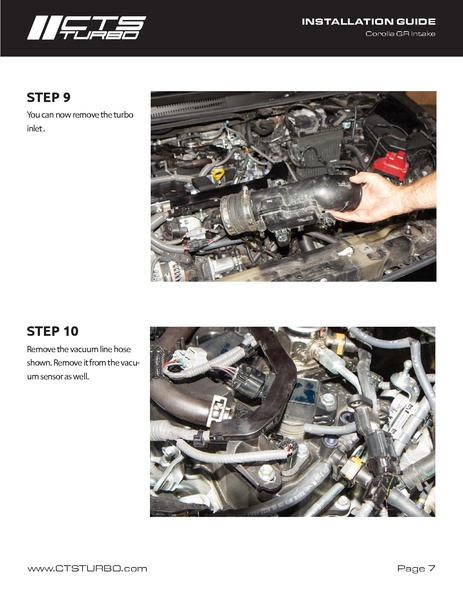 CTS TURBO

INSTALLATION GUIDE
Corolla GR Intake

STEP 9
You can now remove the turbo inlet .

STEP 10
Remove the vacuum line hose shown. Remove it from the vacuum sensor as well.

www.CTSTURBO.com

Page 7