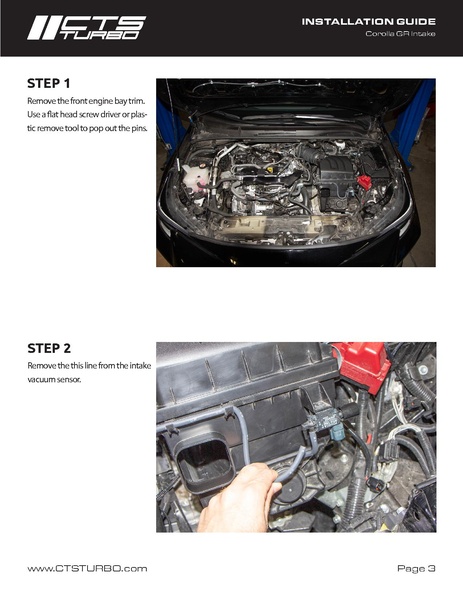 CTS TURBO

INSTALLATION GUIDE
Corolla GR Intake

STEP 1
Remove the front engine bay trim. Use a flat head screw driver or plastic remove tool to pop out the pins.

STEP 2
Remove the this line from the intake vacuum sensor.

www.CTSTURBO.com

Page 3