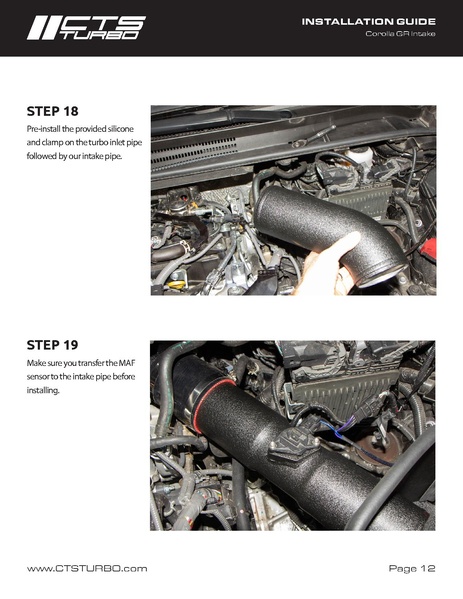 CTS TURBO

INSTALLATION GUIDE
Corolla GR Intake

STEP 18
Pre-install the provided silicone and clamp on the turbo inlet pipe followed by our intake pipe.

STEP 19
Make sure you transfer the MAF sensor to the intake pipe before installing.

www.CTSTURBO.com

Page 12