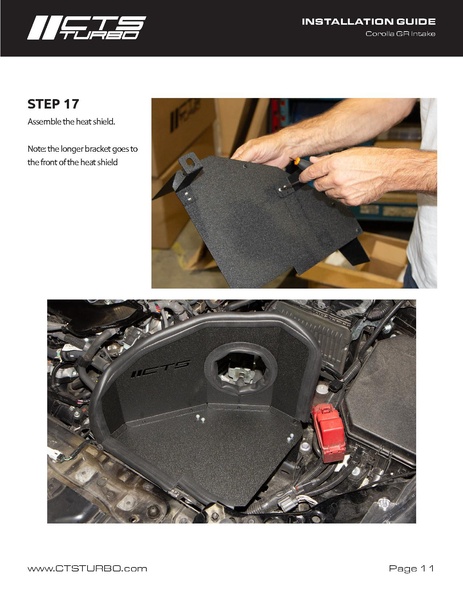 CTS TURBO

INSTALLATION GUIDE
Corolla GR Intake

STEP 17
Assemble the heat shield.

Note: the longer bracket goes to the front of the heat shield

CTS

www.CTSTURBO.com

Page 11