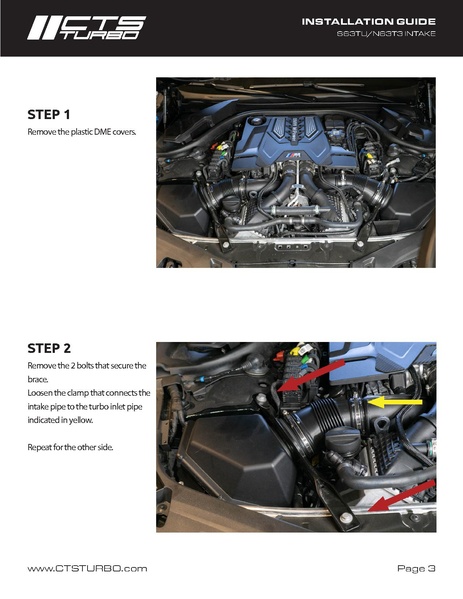 CTS TURBO

INSTALLATION GUIDE
S63TU/N63T3 INTAKE

STEP 1
Remove the plastic DME covers.

STEP 2
Remove the 2 bolts that secure the brace.
Loosen the clamp that connects the intake pipe to the turbo inlet pipe indicated in yellow.

Repeat for the other side.

www.CTSTURBO.com

Page 3