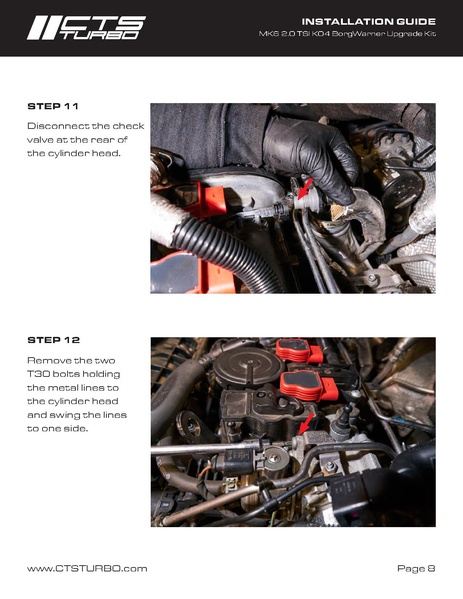 CTS TURBO

INSTALLATION GUIDE
MK6 2.0 TSI K04 BorgWarner Upgrade Kit

STEP 11

Disconnect the check valve at the rear of the cylinder head.

STEP 12

Remove the two T30 bolts holding the metal lines to the cylinder head and swing the lines to one side.

www.CTSTURBO.com

Page 8