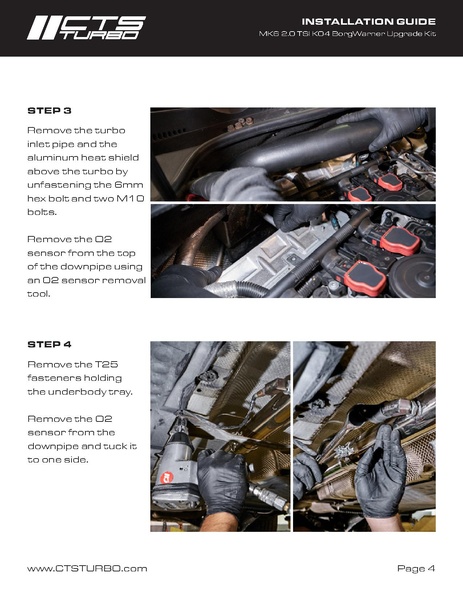 CTS TURBO

INSTALLATION GUIDE
MK6 2.0 TSI K04 BorgWarner Upgrade Kit

STEP 3

Remove the turbo inlet pipe and the aluminum heat shield above the turbo by unfastening the 6mm hex bolt and two M10 bolts.

Remove the O2 sensor from the top of the downpipe using an O2 sensor removal tool.

STEP 4

Remove the T25 fasteners holding the underbody tray.

Remove the O2 sensor from the downpipe and tuck it to one side.

www.CTSTURBO.com

Page 4