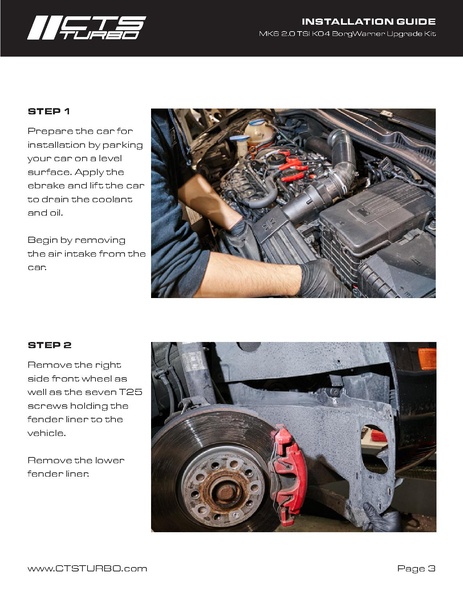 CTS TURBO

INSTALLATION GUIDE
MK6 2.0 TSI K04 BorgWarner Upgrade Kit

STEP 1

Prepare the car for installation by parking your car on a level surface. Apply the ebrake and lift the car to drain the coolant and oil.

Begin by removing the air intake from the car.

STEP 2

Remove the right side front wheel as well as the seven T25 screws holding the fender liner to the vehicle.

Remove the lower fender liner.

www.CTSTURBO.com

Page 3