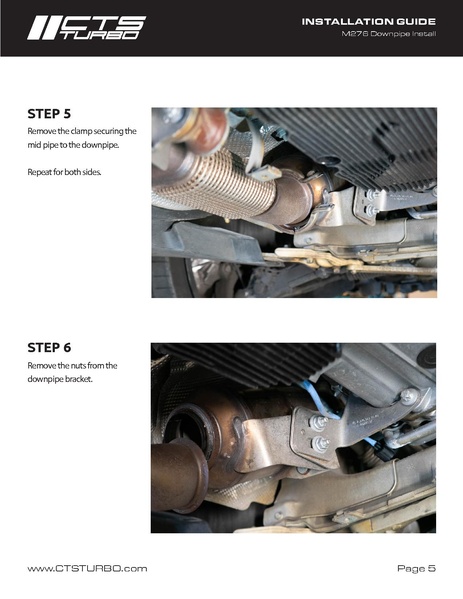 CTS TURBO

INSTALLATION GUIDE
M276 Downpipe Install

STEP 5
Remove the clamp securing the mid pipe to the downpipe.

Repeat for both sides.

STEP 6
Remove the nuts from the downpipe bracket.

www.CTSTURBO.com

Page 5