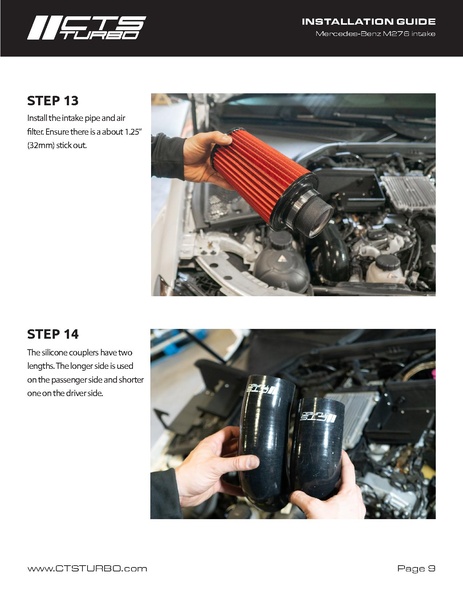 CTS TURBO

INSTALLATION GUIDE
Mercedes-Benz M276 intake

STEP 13
Install the intake pipe and air filter. Ensure there is a about 1.25" (32mm) stick out.

STEP 14
The silicone couplers have two lengths. The longer side is used on the passenger side and shorter one on the driver side.

www.CTSTURBO.com

Page 9