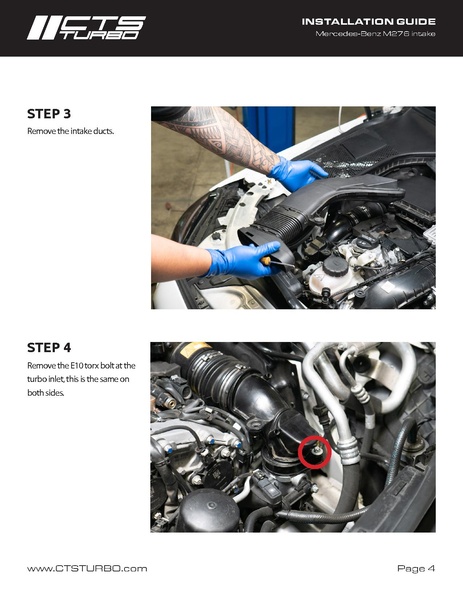 CTS TURBO

INSTALLATION GUIDE
Mercedes-Benz M276 intake

STEP 3
Remove the intake ducts.

STEP 4
Remove the E10 torx bolt at the turbo inlet, this is the same on both sides.

www.CTSTURBO.com

Page 4