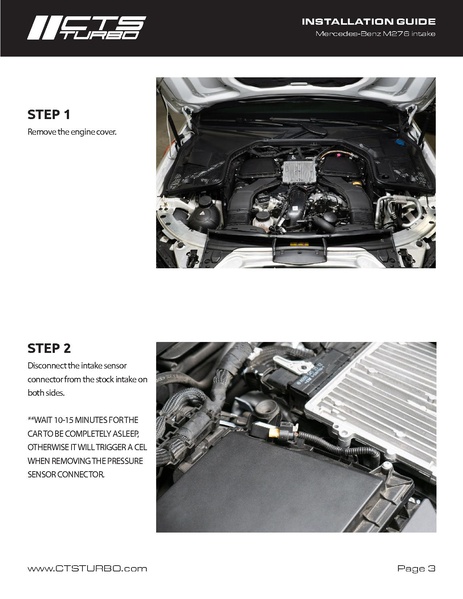 CTS TURBO

INSTALLATION GUIDE
Mercedes-Benz M276 intake

STEP 1
Remove the engine cover.

STEP 2
Disconnect the intake sensor connector from the stock intake on both sides.

**WAIT 10-15 MINUTES FOR THE CAR TO BE COMPLETELY ASLEEP, OTHERWISE IT WILL TRIGGER A CEL WHEN REMOVING THE PRESSURE SENSOR CONNECTOR.

www.CTSTURBO.com
Page 3