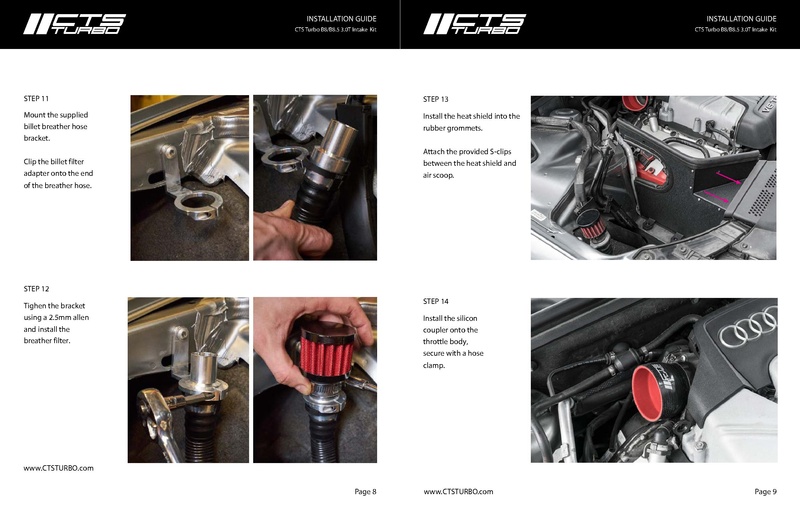 CTS TURBO

INSTALLATION GUIDE
CTS Turbo B8/B8.5 3.0T Intake Kit

STEP 11
Mount the supplied billet breather hose bracket.

Clip the billet filter adapter onto the end of the breather hose.

STEP 12
Tighen the bracket using a 2.5mm allen and install the breather filter.

www.CTSTURBO.com

Page 8

CTS TURBO

INSTALLATION GUIDE
CTS Turbo B8/B8.5 3.0T Intake Kit

STEP 13
Install the heat shield into the rubber grommets.

Attach the provided S-clips between the heat shield and air scoop.

STEP 14
Install the silicon coupler onto the throttle body, secure with a hose clamp.

www.CTSTURBO.com

Page 9