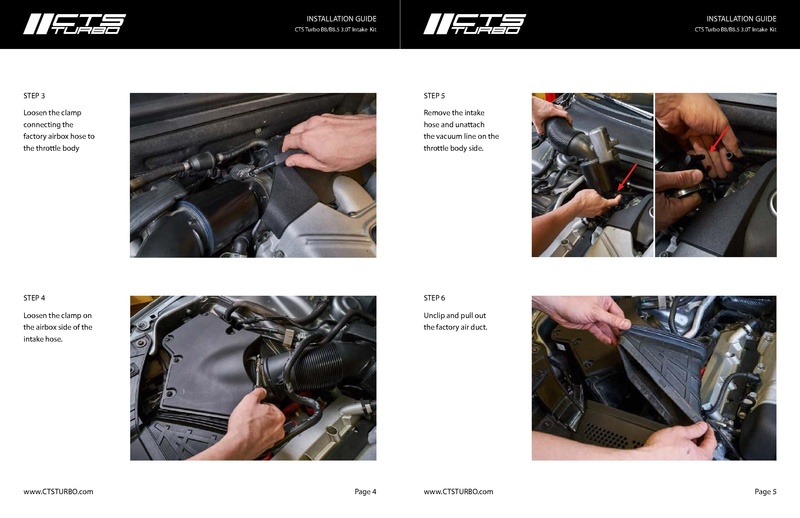 CTS TURBO

INSTALLATION GUIDE
CTS Turbo B8/B8.5 3.0T Intake Kit

STEP 3

Loosen the clamp connecting the factory airbox hose to the throttle body

STEP 4

Loosen the clamp on the airbox side of the intake hose.

www.CTSTURBO.com

Page 4

CTS TURBO

INSTALLATION GUIDE
CTS Turbo B8/B8.5 3.0T Intake Kit

STEP 5

Remove the intake hose and unattach the vacuum line on the throttle body side.

STEP 6

Unclip and pull out the factory air duct.

www.CTSTURBO.com

Page 5