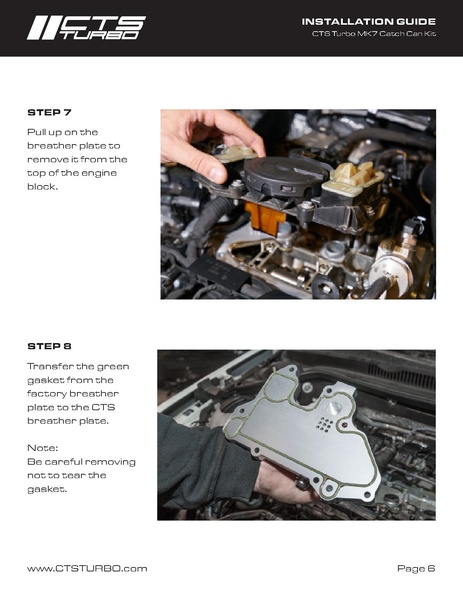 CTS TURBO

INSTALLATION GUIDE
CTS Turbo MK7 Catch Can Kit

STEP 7

Pull up on the breather plate to remove it from the top of the engine block.

STEP 8

Transfer the green gasket from the factory breather plate to the CTS breather plate.

Note:
Be careful removing not to tear the gasket.

www.CTSTURBO.com

Page 6