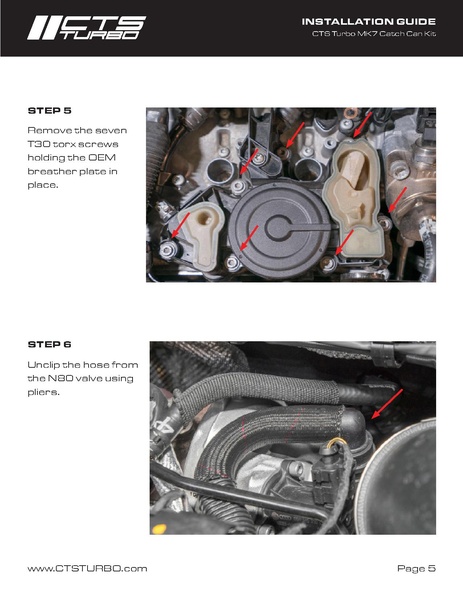 CTS TURBO

INSTALLATION GUIDE
CTS Turbo MK7 Catch Can Kit

STEP 5

Remove the seven T30 torx screws holding the OEM breather plate in place.

STEP 6

Unclip the hose from the N80 valve using pliers.

www.CTSTURBO.com

Page 5