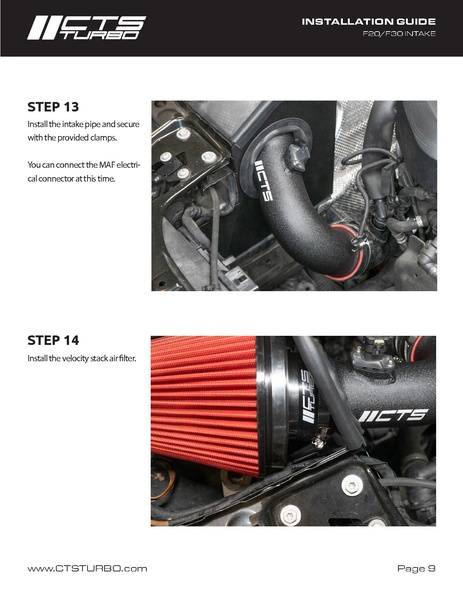 CTS TURBO

INSTALLATION GUIDE
F20/F30 INTAKE

STEP 13
Install the intake pipe and secure with the provided clamps.

You can connect the MAF electrical connector at this time.

CTS

STEP 14
Install the velocity stack air filter.

CTS TURBO

CTS

www.CTSTURBO.com

Page 9