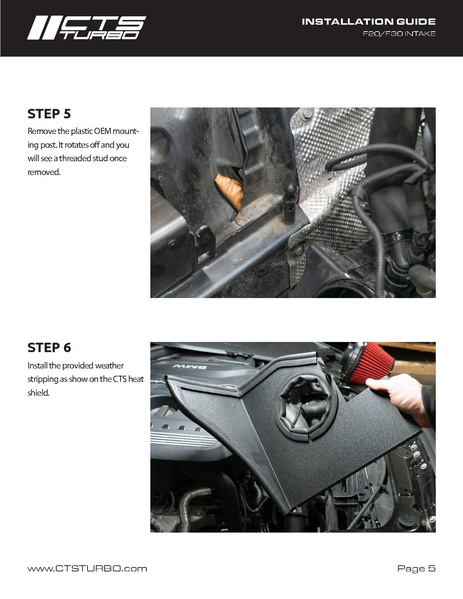 CTS TURBO

INSTALLATION GUIDE
F20/F30 INTAKE

STEP 5
Remove the plastic OEM mounting post. It rotates off and you will see a threaded stud once removed.

STEP 6
Install the provided weather stripping as show on the CTS heat shield.

BMW

www.CTSTURBO.com

Page 5