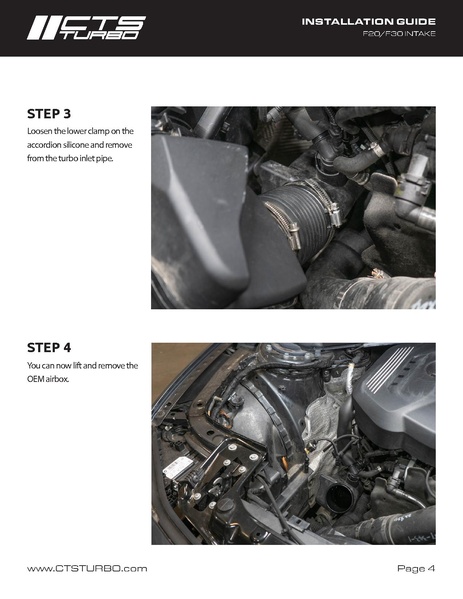 CTS TURBO

INSTALLATION GUIDE
F20/F30 INTAKE

STEP 3
Loosen the lower clamp on the accordion silicone and remove from the turbo inlet pipe.

STEP 4
You can now lift and remove the OEM airbox.

www.CTSTURBO.com

Page 4