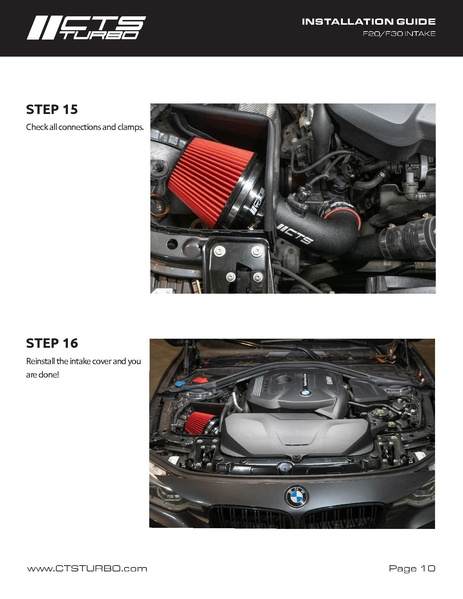 CTS TURBO

INSTALLATION GUIDE
F20/F30 INTAKE

STEP 15
Check all connections and clamps.

CTS

STEP 16
Reinstall the intake cover and you are done!

www.CTSTURBO.com

Page 10