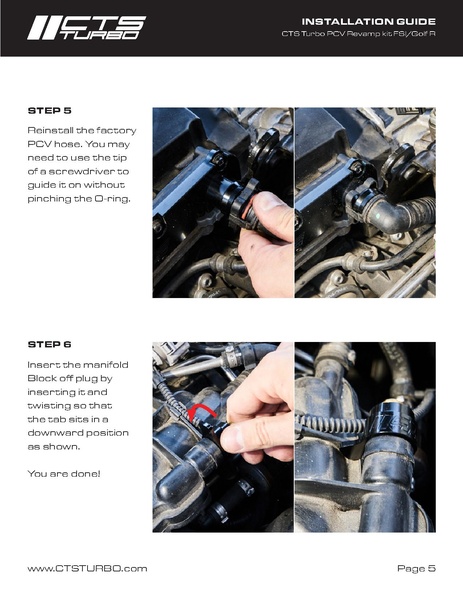 CTS TURBO

INSTALLATION GUIDE
CTS Turbo PCV Revamp kit FSI/Golf R

STEP 5

Reinstall the factory PCV hose. You may need to use the tip of a screwdriver to guide it on without pinching the O-ring.

STEP 6

Insert the manifold Block off plug by inserting it and twisting so that the tab sits in a downward position as shown.

You are done!

www.CTSTURBO.com

Page 5