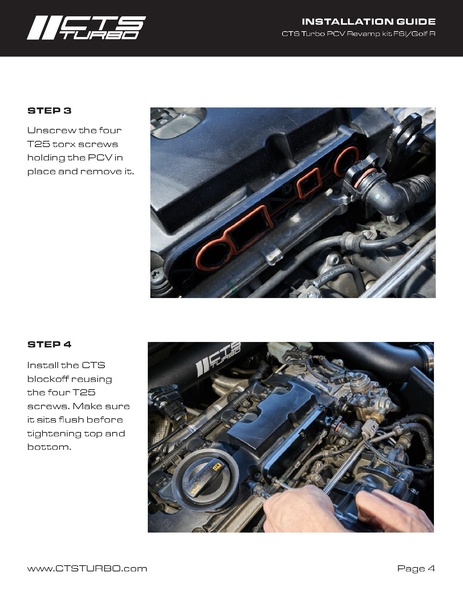 CTS TURBO

INSTALLATION GUIDE
CTS Turbo PCV Revamp kit FSI/Golf R

STEP 3

Unscrew the four T25 torx screws holding the PCV in place and remove it.

STEP 4

Install the CTS blockoff reusing the four T25 screws. Make sure it sits flush before tightening top and bottom.

CTS TURBO

www.CTSTURBO.com

Page 4