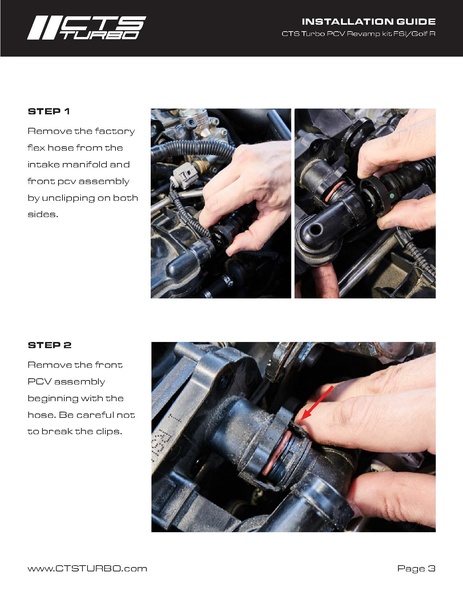 CTS TURBO

INSTALLATION GUIDE
CTS Turbo PCV Revamp kit FSI/Golf R

STEP 1
Remove the factory flex hose from the intake manifold and front pcv assembly by unclipping on both sides.

STEP 2
Remove the front PCV assembly beginning with the hose. Be careful not to break the clips.

www.CTSTURBO.com

Page 3