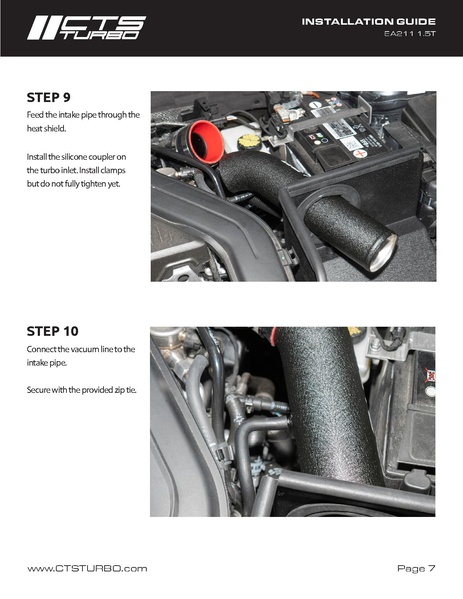 CTS TURBO

INSTALLATION GUIDE
EA211 1.5T

STEP 9
Feed the intake pipe through the heat shield.

Install the silicone coupler on the turbo inlet. Install clamps but do not fully tighten yet.

STEP 10
Connect the vacuum line to the intake pipe.

Secure with the provided zip tie.

www.CTSTURBO.com
Page 7