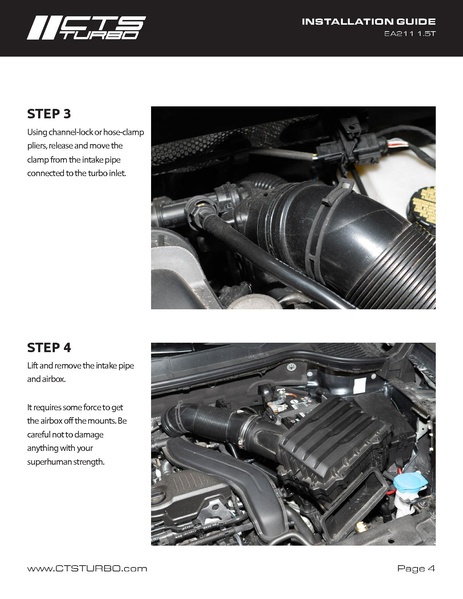 CTS TURBO

INSTALLATION GUIDE
EA211 1.5T

STEP 3
Using channel-lock or hose-clamp pliers, release and move the clamp from the intake pipe connected to the turbo inlet.

STEP 4
Lift and remove the intake pipe and airbox.

It requires some force to get the airbox off the mounts. Be careful not to damage anything with your superhuman strength.

www.CTSTURBO.com

Page 4