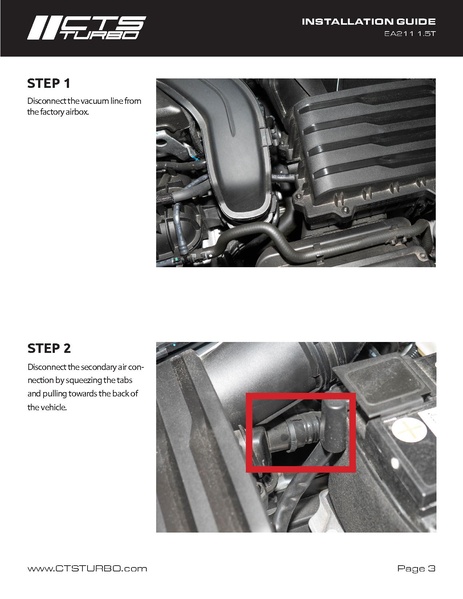 CTS TURBO

INSTALLATION GUIDE
EA211 1.5T

STEP 1
Disconnect the vacuum line from the factory airbox.

STEP 2
Disconnect the secondary air connection by squeezing the tabs and pulling towards the back of the vehicle.

www.CTSTURBO.com

Page 3