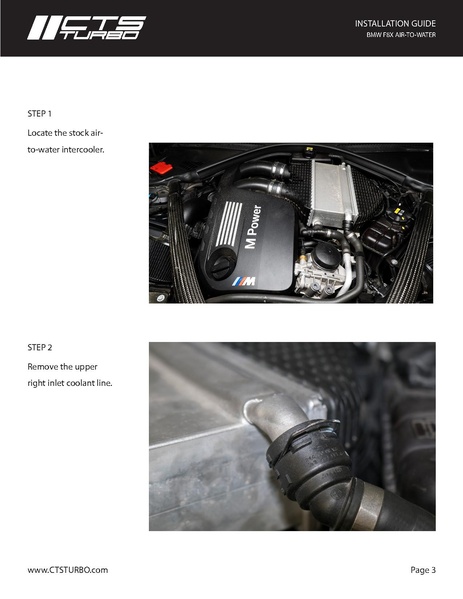 CTS TURBO

INSTALLATION GUIDE
BMW F8X AIR-TO-WATER

STEP 1

Locate the stock air-to-water intercooler.

M Power

M

STEP 2

Remove the upper right inlet coolant line.

www.CTSTURBO.com

Page 3