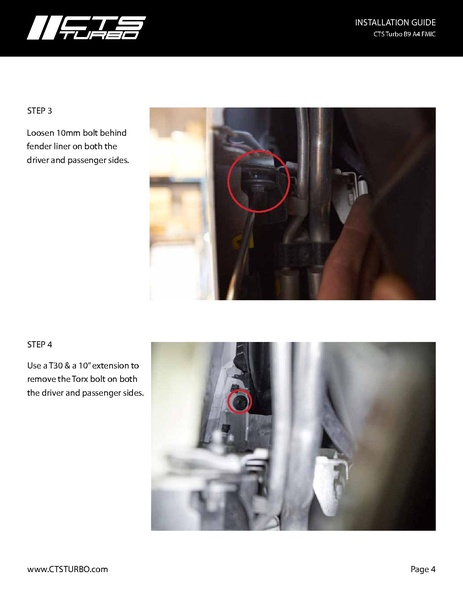 CTS TURBO

INSTALLATION GUIDE
CTS Turbo B9 A4 FMIC

STEP 3

Loosen 10mm bolt behind fender liner on both the driver and passenger sides.

STEP 4

Use a T30 & a 10" extension to remove the Torx bolt on both the driver and passenger sides.

www.CTSTURBO.com

Page 4