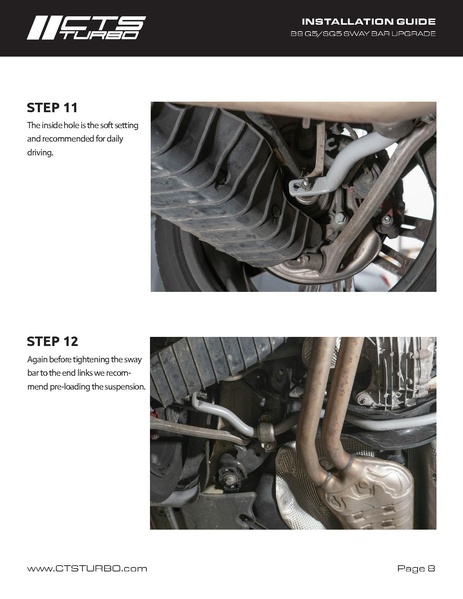 CTS TURBO

INSTALLATION GUIDE
B9 Q5/SQ5 SWAY BAR UPGRADE

STEP 11
The inside hole is the soft setting and recommended for daily driving.

STEP 12
Again before tightening the sway bar to the end links we recommend pre-loading the suspension.

www.CTSTURBO.com

Page 8