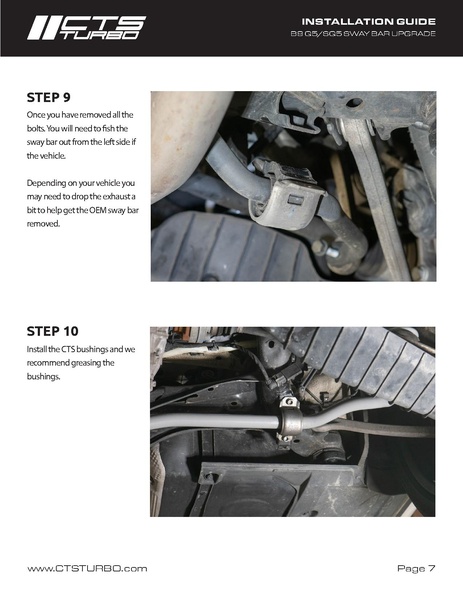 CTS TURBO

INSTALLATION GUIDE
B9 Q5/SQ5 SWAY BAR UPGRADE

STEP 9
Once you have removed all the bolts. You will need to fish the sway bar out from the left side if the vehicle.

Depending on your vehicle you may need to drop the exhaust a bit to help get the OEM sway bar removed.

STEP 10
Install the CTS bushings and we recommend greasing the bushings.

www.CTSTURBO.com

Page 7